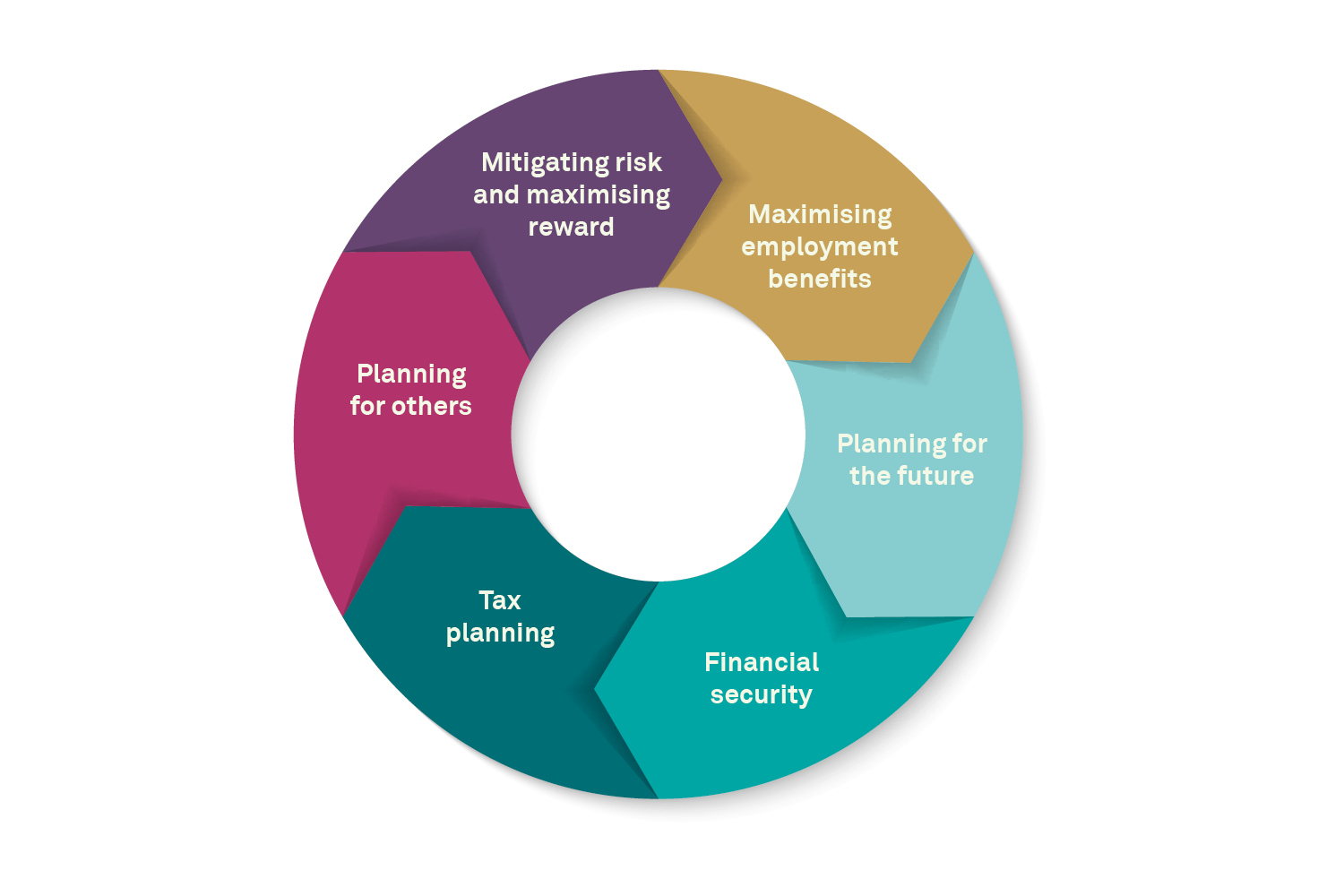 Mitigating risk and maximising reward

Maximising employment benefits

Planning for the future

Financial security

Tax planning

Planning for others