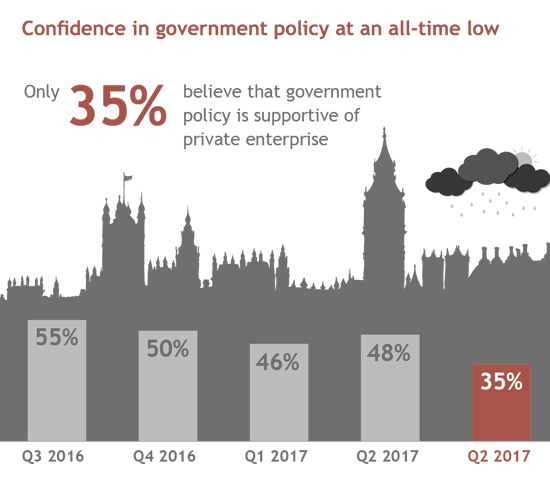 Confidence in government policy at an all-time low

Only 35% believe that government policy is supportive of private enterprise

55%
50%
46%
48%
35%

Q3 2016
Q4 2016
Q1 2017
Q2 2017
Q2 2017